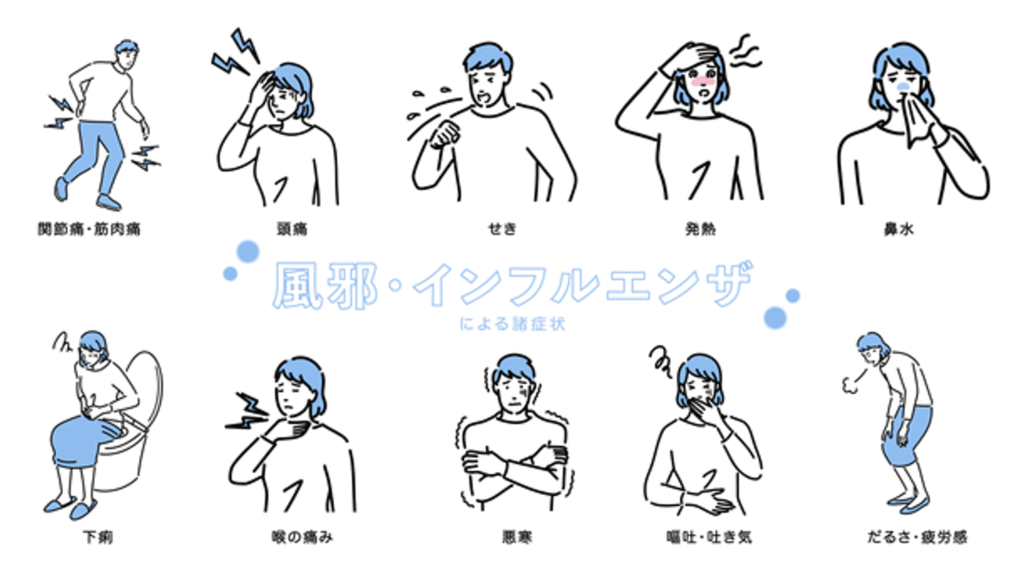 関節痛・筋肉痛

頭痛

せき

発熱

鼻水

風邪・インフルエンザ

による諸症状

下痢

喉の痛み

悪寒

嘔吐・吐き気

だるさ・疲労感